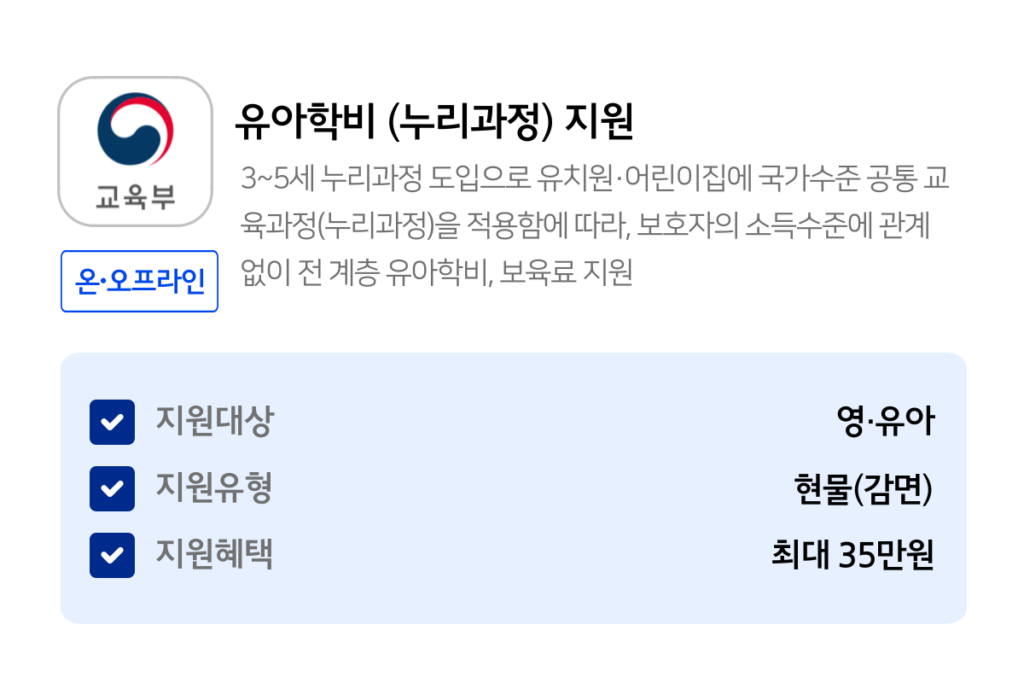 교육부

온·오프라인

유아학비 (누리과정) 지원

3~5세 누리과정 도입으로 유치원·어린이집에 국가수준 공통 교육과정(누리과정)을 적용함에 따라, 보호자의 소득수준에 관계없이 전 계층 유아학비, 보육료 지원

☑ 지원대상 영·유아
☑ 지원유형 현물(감면)
☑ 지원혜택 최대 35만원